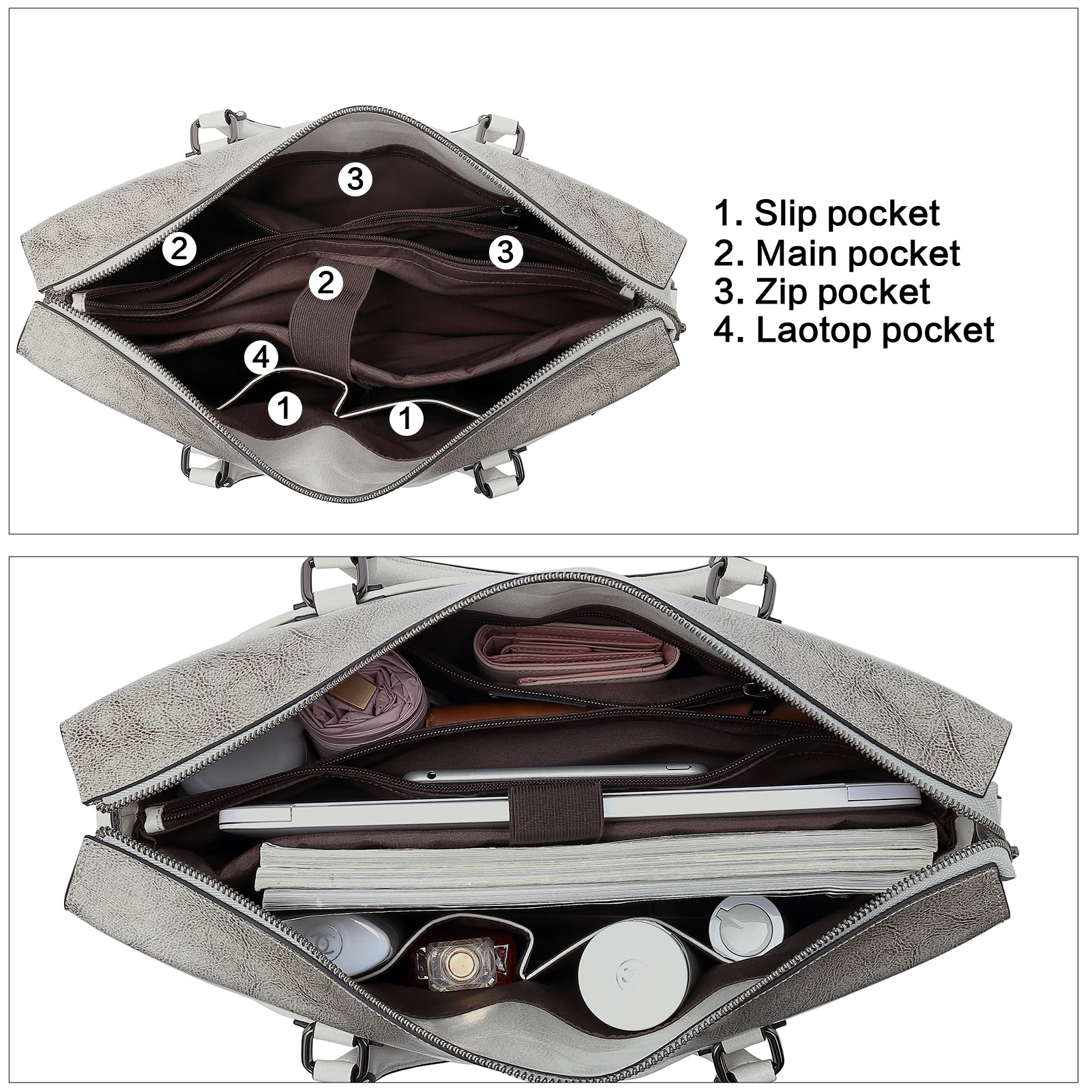 3
2
3
2
4
1
1

1. Slip pocket
2. Main pocket
3. Zip pocket
4. Laotop pocket