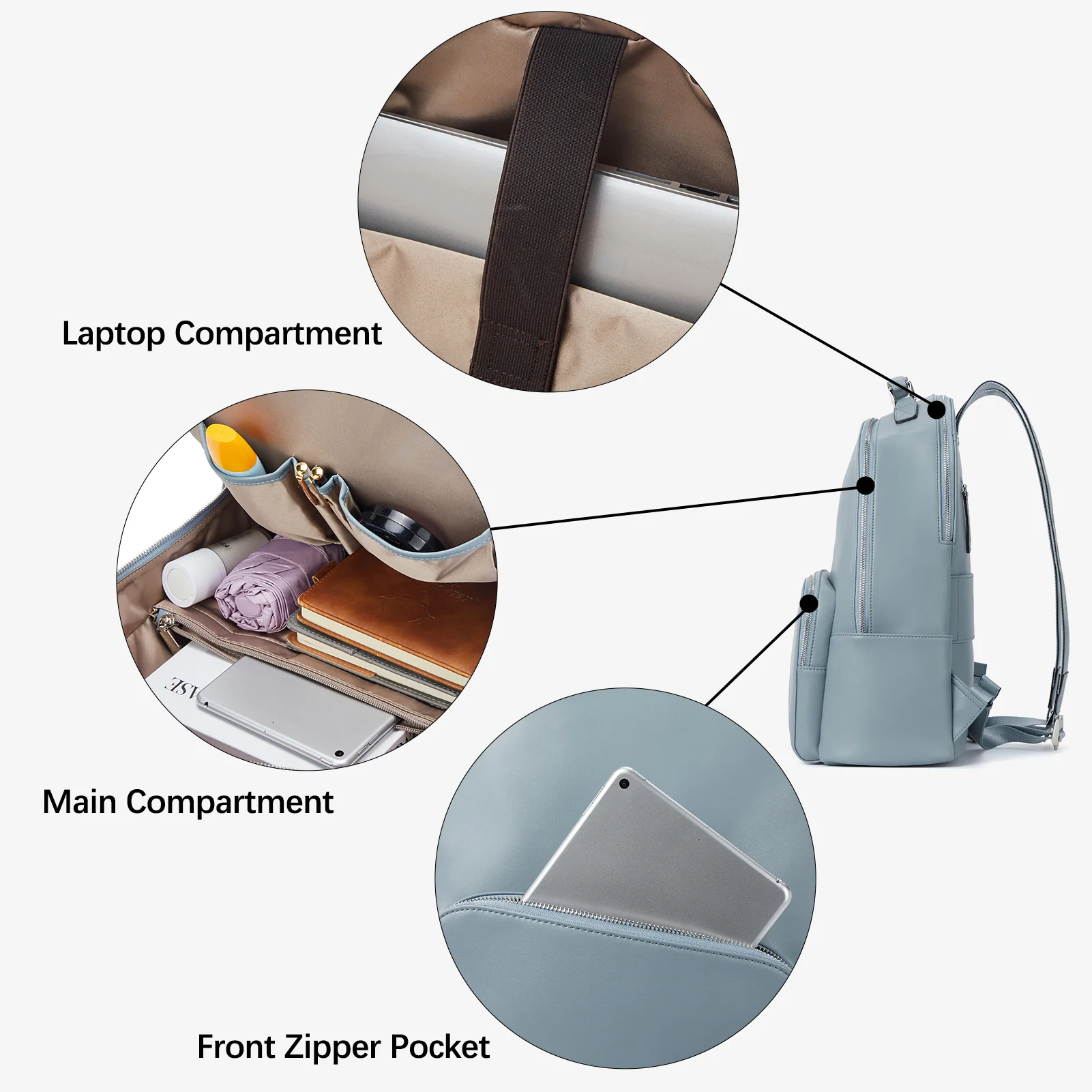 Laptop Compartment

Main Compartment

Front Zipper Pocket