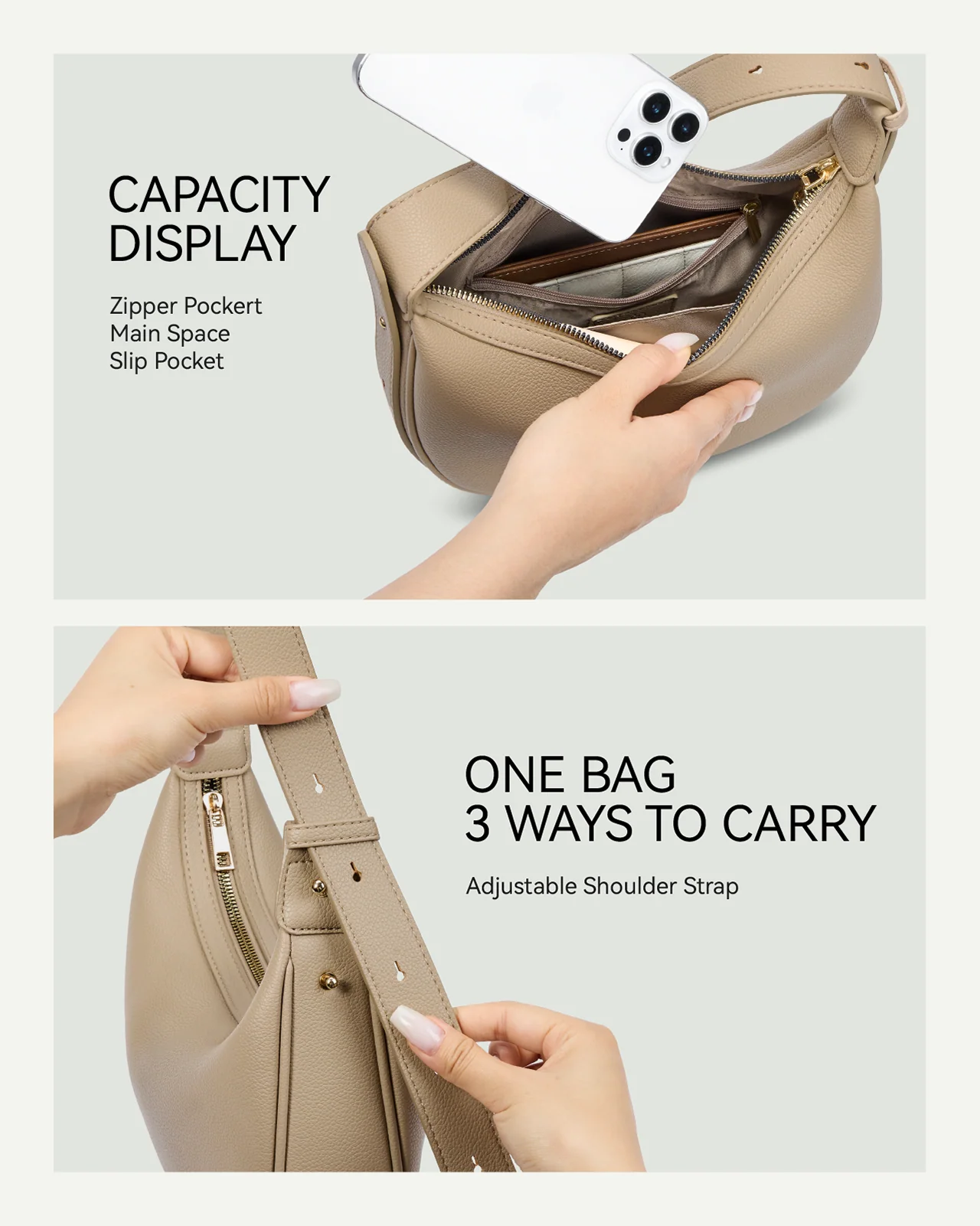 CAPACITY DISPLAY

Zipper Pockert
Main Space
Slip Pocket

ONE BAG
3 WAYS TO CARRY

Adjustable Shoulder Strap